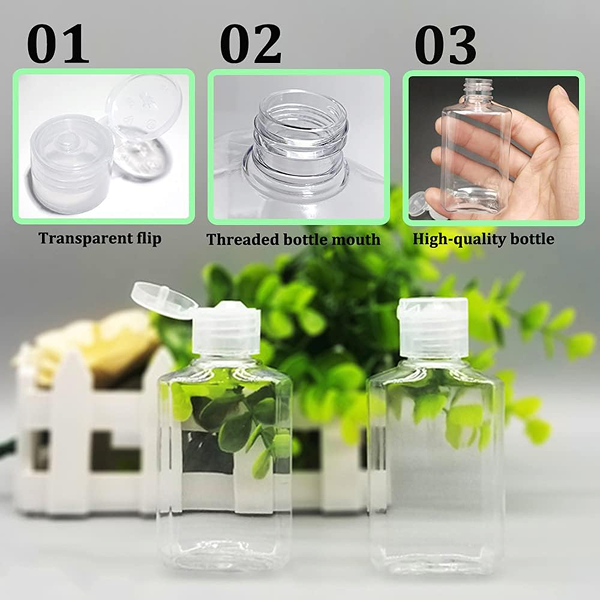 01

Transparent flip

02

Threaded bottle mouth

03

High-quality bottle